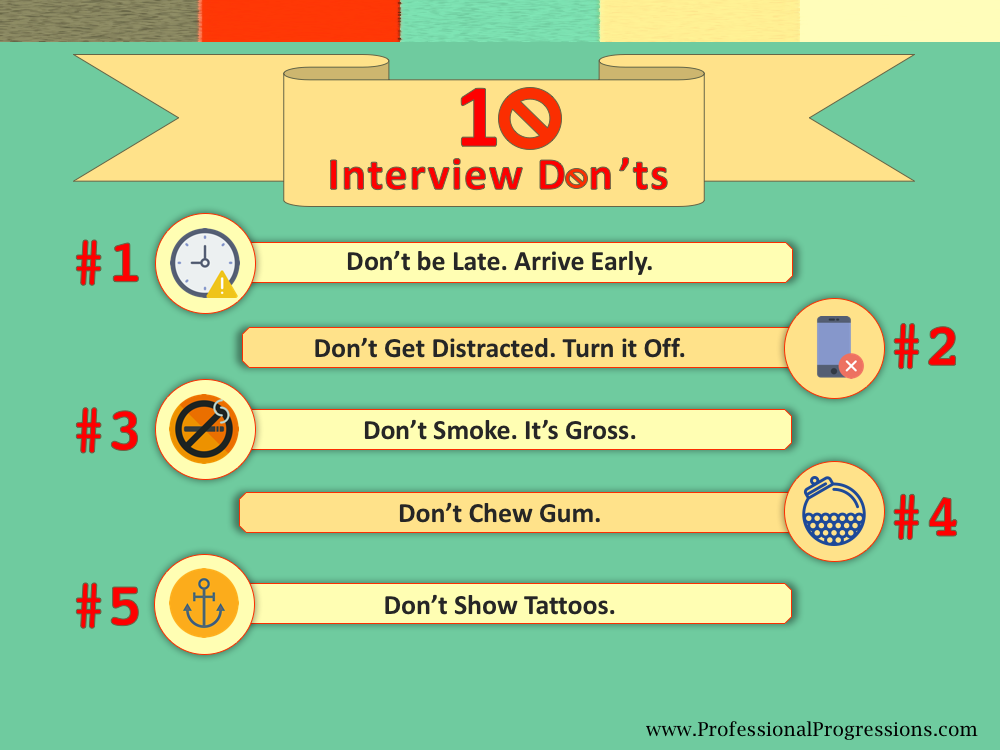 10
Interview Don'ts

#1 Don't be Late. Arrive Early.

Don't Get Distracted. Turn it Off. #2

#3 Don't Smoke. It's Gross.

Don't Chew Gum. #4

#5 Don't Show Tattoos.

www.ProfessionalProgressions.com